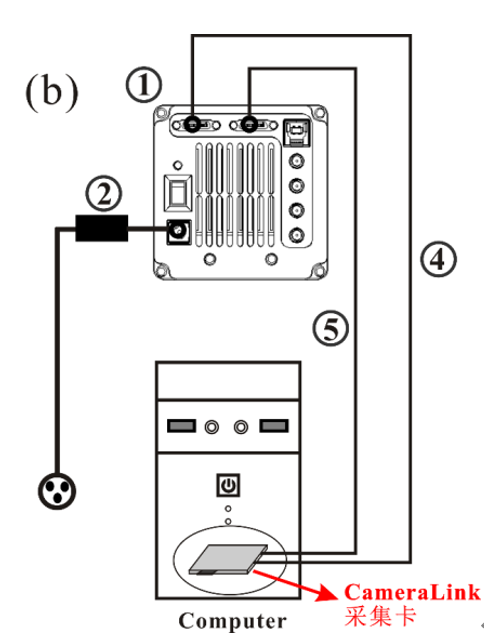 (b)

①

②

④

⑤

CameraLink
采集卡

Computer